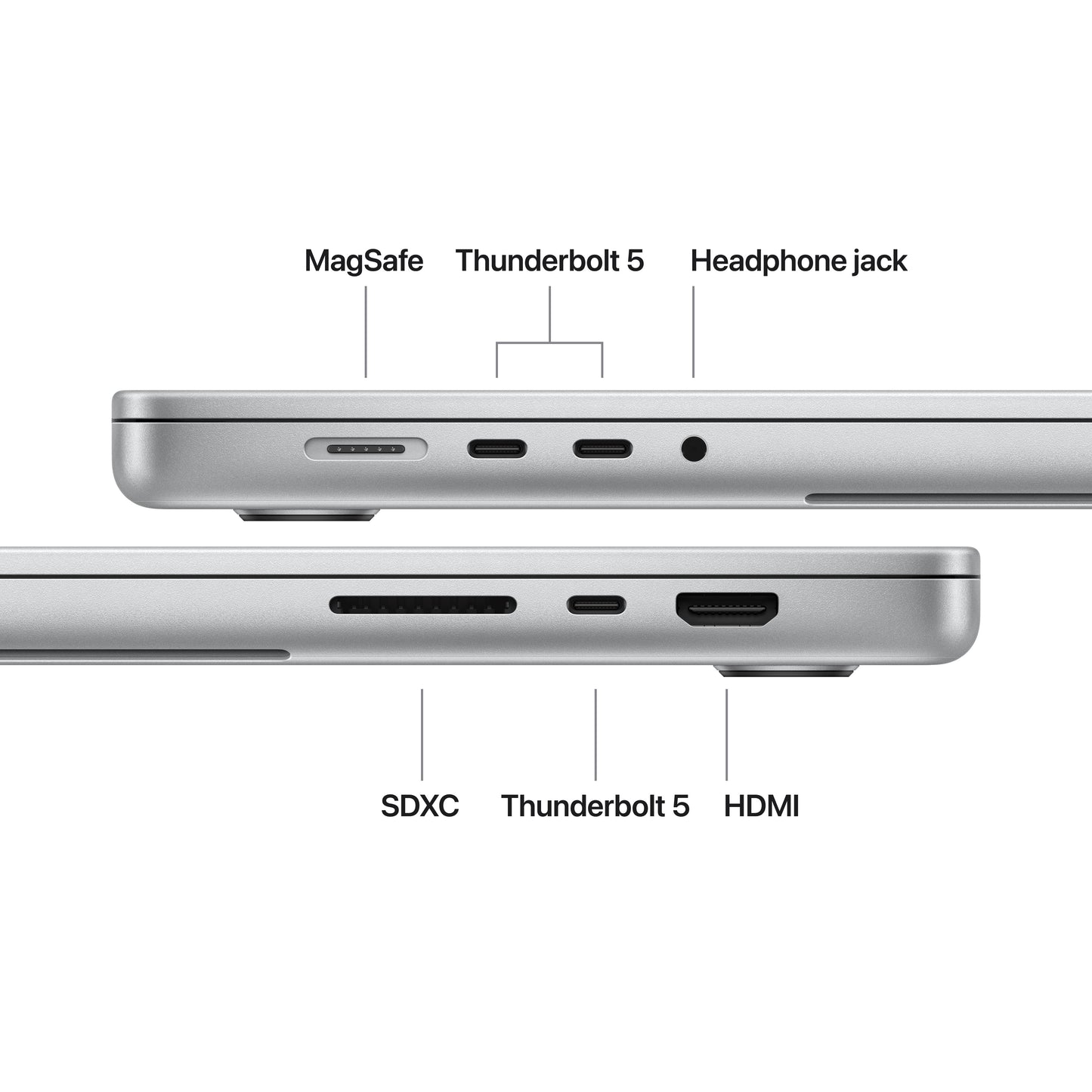 MagSafe Thunderbolt 5 Headphone jack

SDXC Thunderbolt 5 HDMI